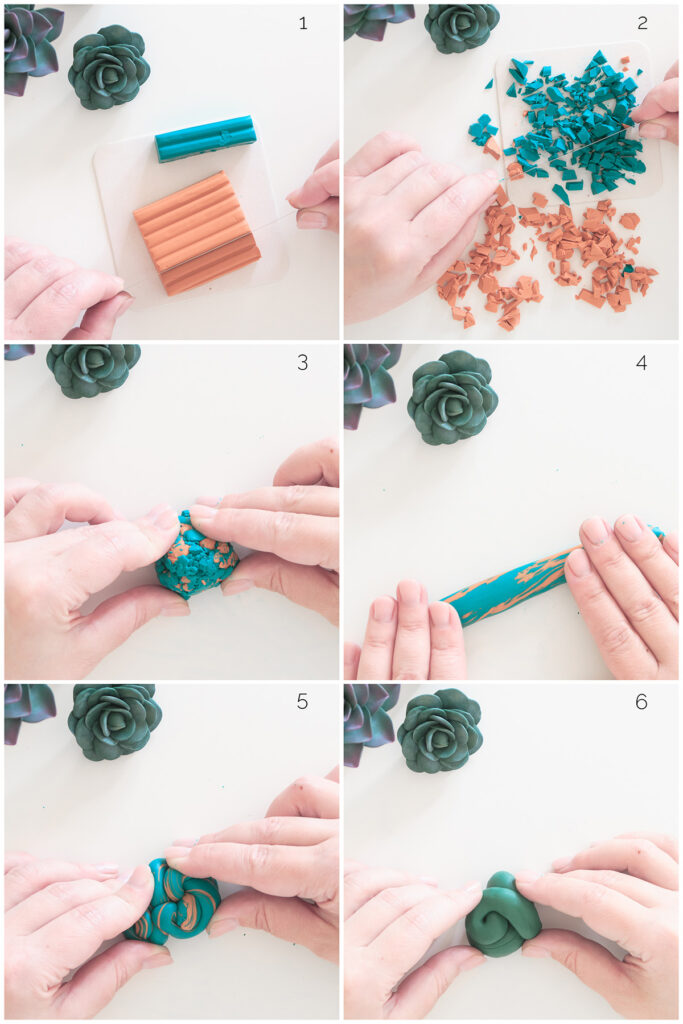 1

2

3

4

5

6